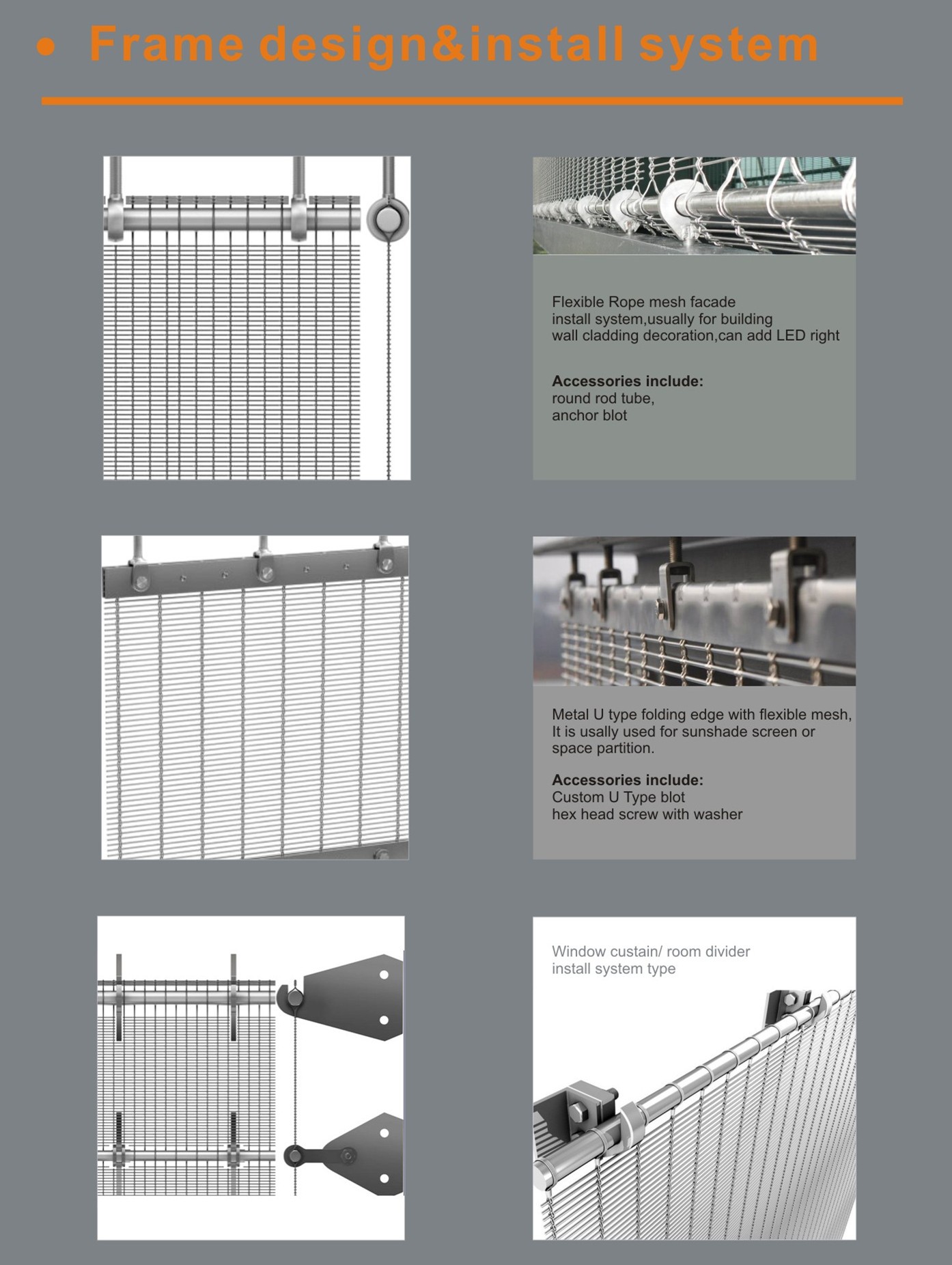 • Frame design&install system

Flexible Rope mesh facade install system,usually for building wall cladding decoration,can add LED right

**Accessories include:**
round rod tube,
anchor blot

Metal U type folding edge with flexible mesh, It is usally used for sunshade screen or space partition.

**Accessories include:**
Custom U Type blot
hex head screw with washer

Window custain/ room divider install system type